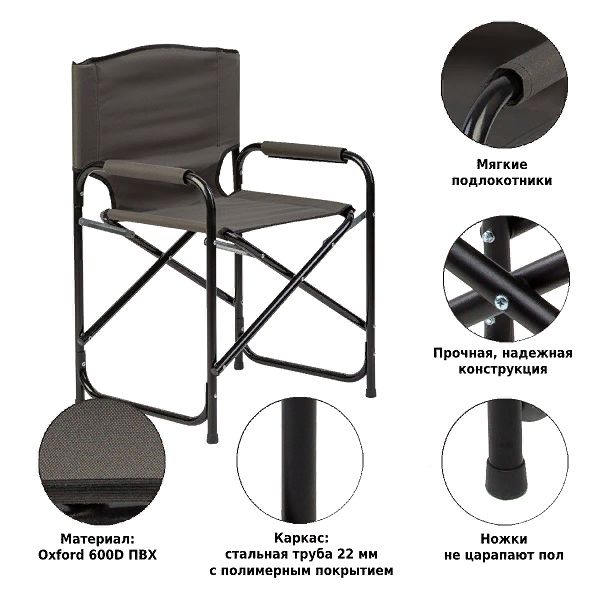 Мягкие подлокотники

Прочная, надежная конструкция

Материал:
Oxford 600D ПВХ

Каркас:
стальная труба 22 мм
с полимерным покрытием

Ножки
не царапают пол