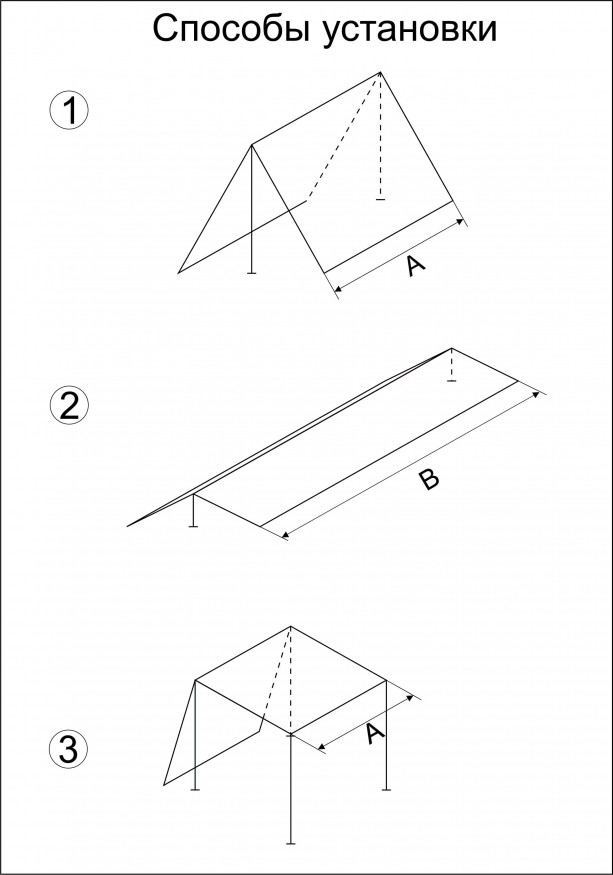 Способы установки

1

A

2

B

3

A